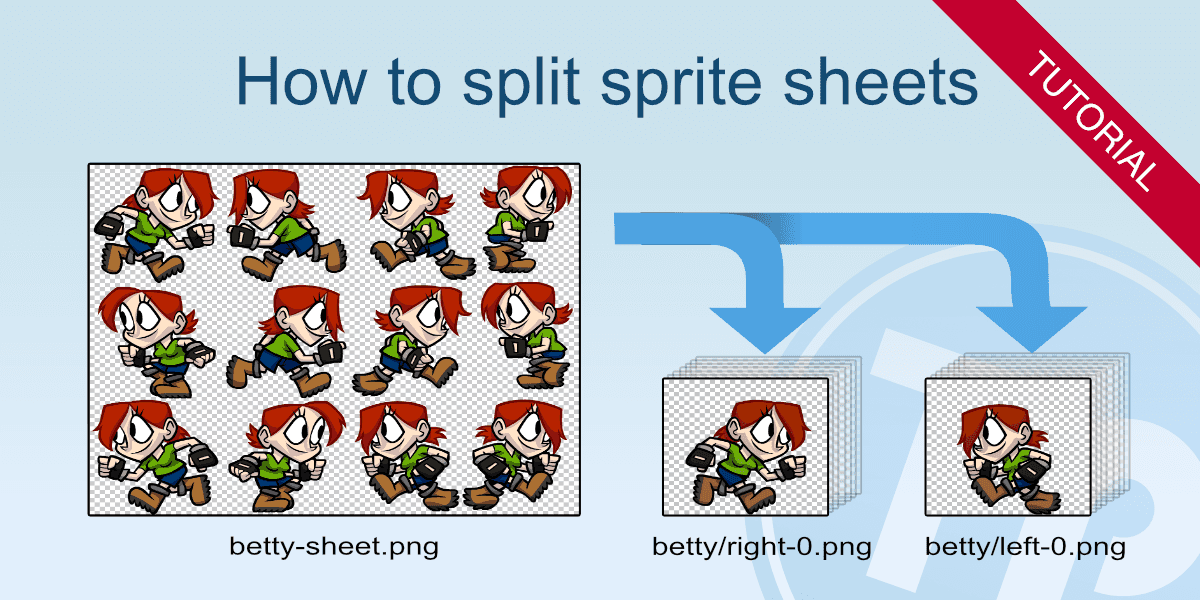 How to split sprite sheets

TUTORIAL

betty-sheet.png

betty/right-0.png

betty/left-0.png